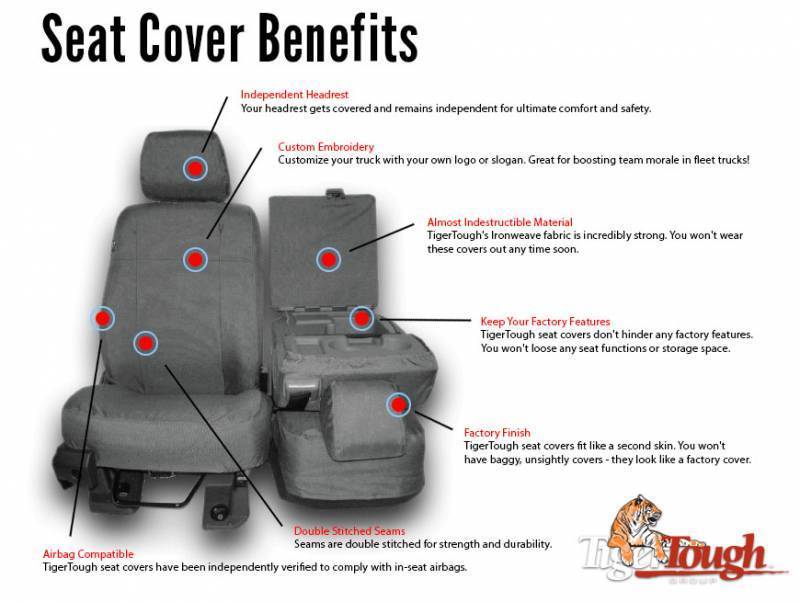 Seat Cover Benefits

Independent Headrest
Your headrest gets covered and remains independent for ultimate comfort and safety.

Custom Embroidery
Customize your truck with your own logo or slogan. Great for boosting team morale in fleet trucks!

Almost Indestructible Material
TigerTough's Ironweave fabric is incredibly strong. You won't wear these covers out any time soon.

Keep Your Factory Features
TigerTough seat covers don't hinder any factory features. You won't loose any seat functions or storage space.

Factory Finish
TigerTough seat covers fit like a second skin. You won't have baggy, unsightly covers - they look like a factory cover.

Double Stitched Seams
Seams are double stitched for strength and durability.

Airbag Compatible
TigerTough seat covers have been independently verified to comply with in-seat airbags.

TigerTough
GROUP